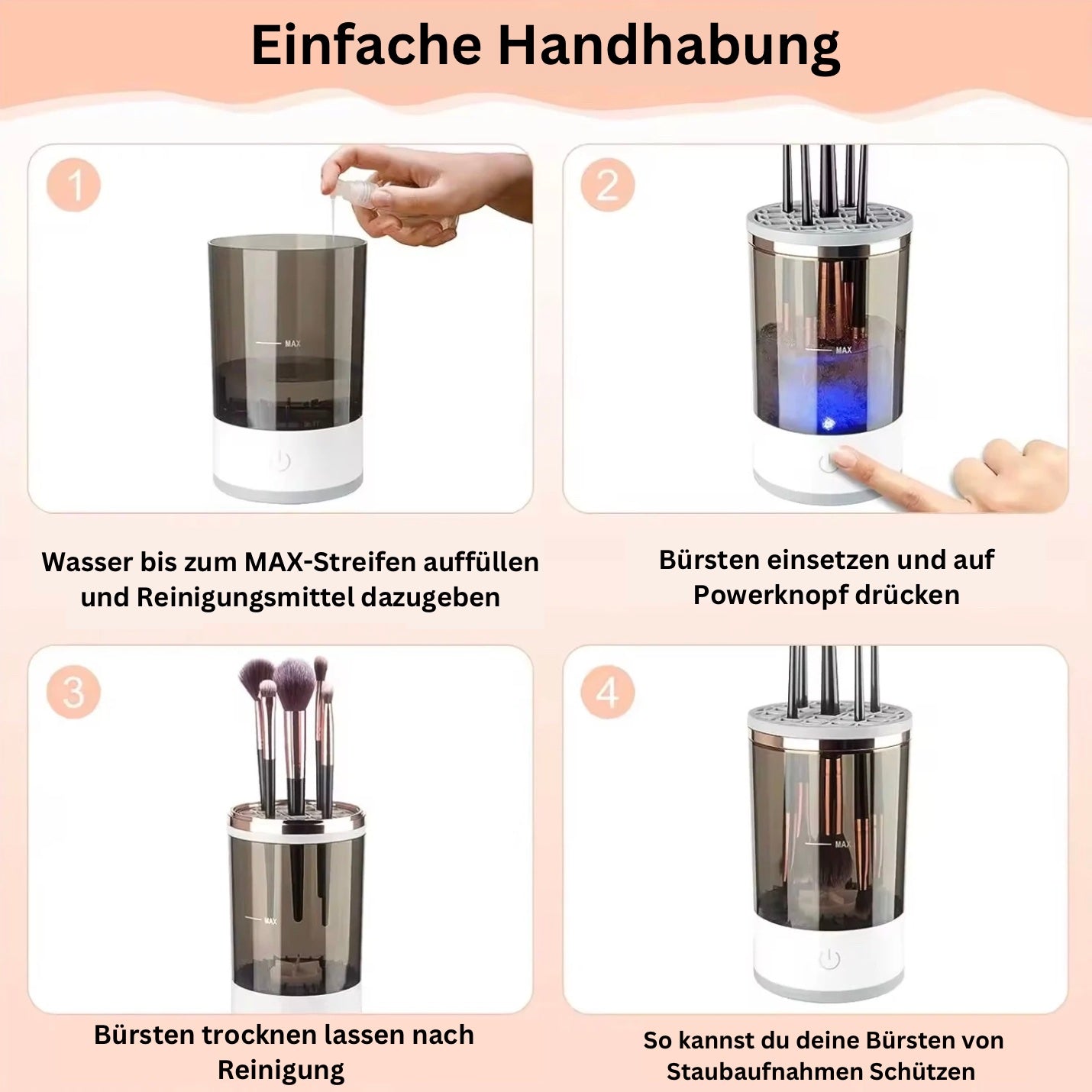 Einfache Handhabung

1

MAX

Wasser bis zum MAX-Streifen auffüllen und Reinigungsmittel dazugeben

2

MAX

Bürsten einsetzen und auf Powerknopf drücken

3

MAX

Bürsten trocknen lassen nach Reinigung

4

MAX

So kannst du deine Bürsten von Staubaufnahmen Schützen